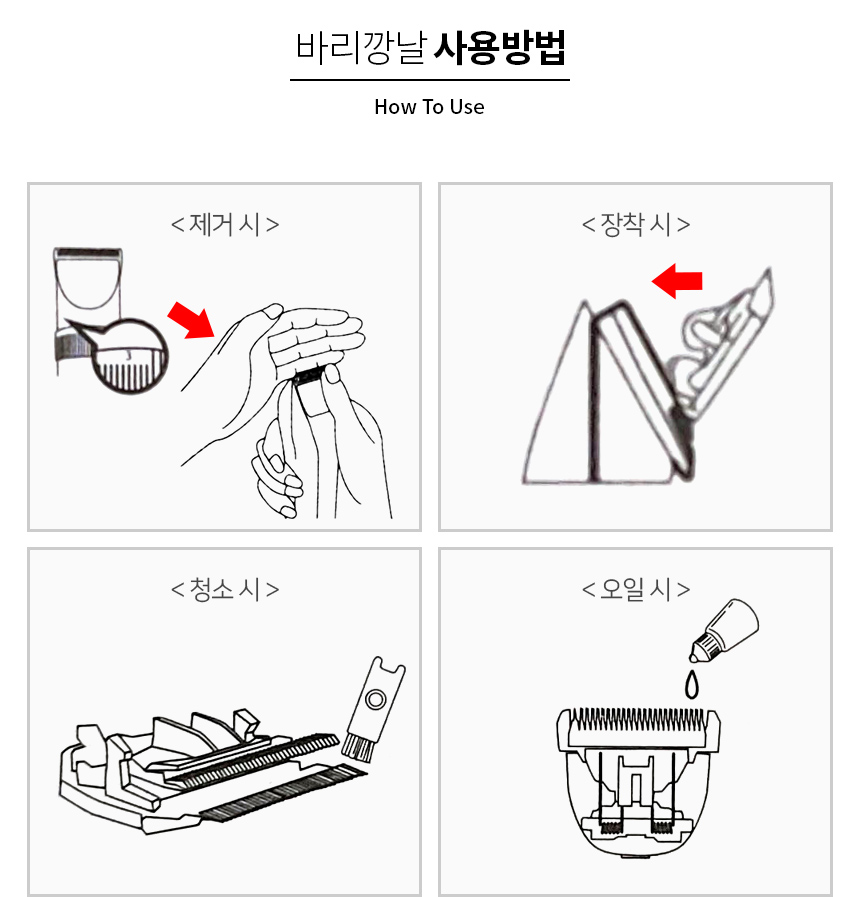 바리깡날 사용방법

How To Use

< 제거 시 >

3

< 장착 시 >

< 청소 시 >

< 오일 시 >