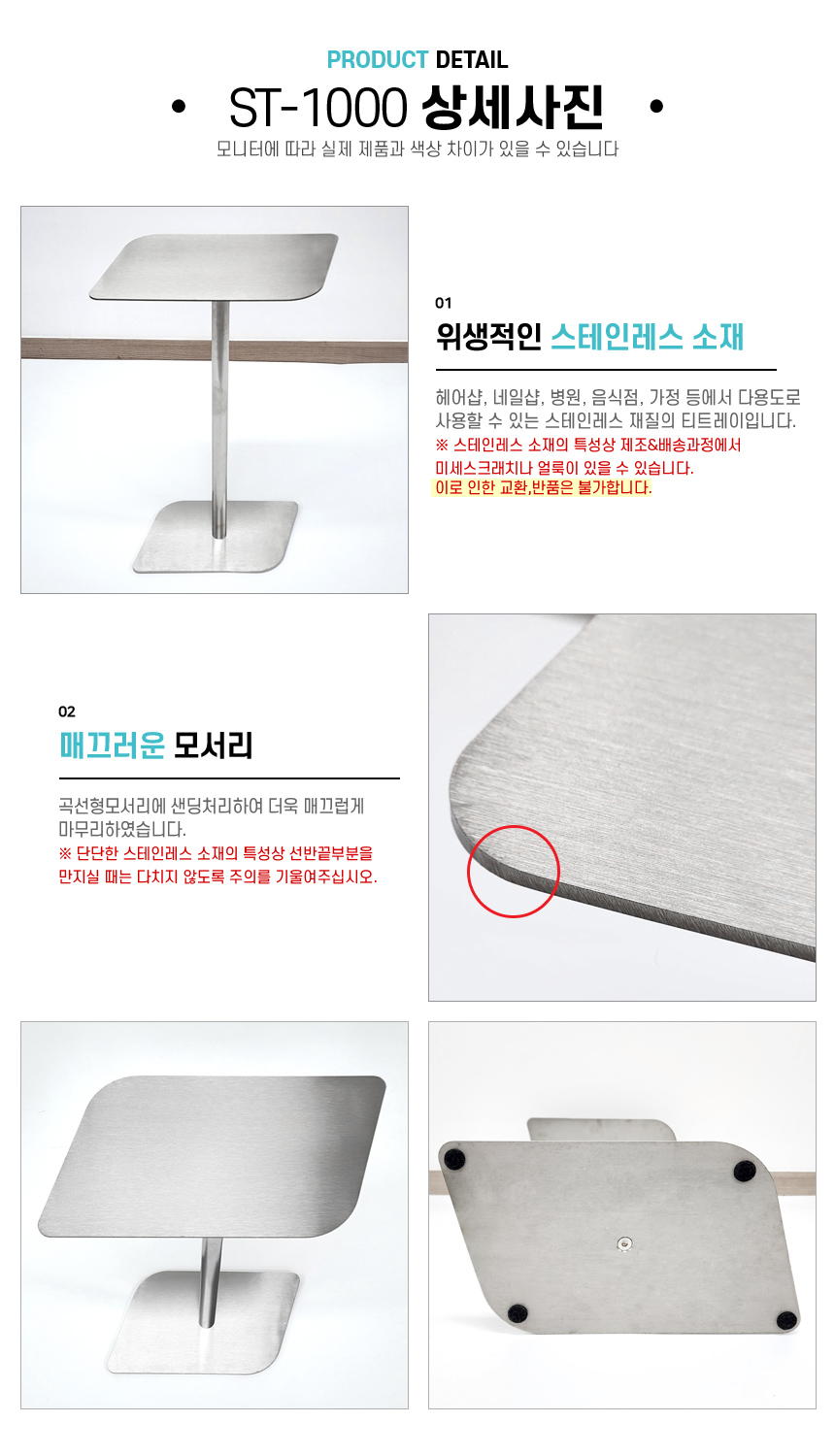 PRODUCT DETAIL

• ST-1000 상세사진 •

모니터에 따라 실제 제품과 색상 차이가 있을 수 있습니다

01

위생적인 스테인레스 소재

헤어샵, 네일샵, 병원, 음식점, 가정 등에서 다용도로 사용할 수 있는 스테인레스 재질의 티트레이입니다.
※ 스테인레스 소재의 특성상 제조&배송과정에서 미세스크래치나 얼룩이 있을 수 있습니다.
이로 인한 교환,반품은 불가합니다.

02

매끄러운 모서리

곡선형모서리에 샌딩처리하여 더욱 매끄럽게 마무리하였습니다.
※ 단단한 스테인레스 소재의 특성상 선반끝부분을 만지실 때는 다치지 않도록 주의를 기울여주십시오.