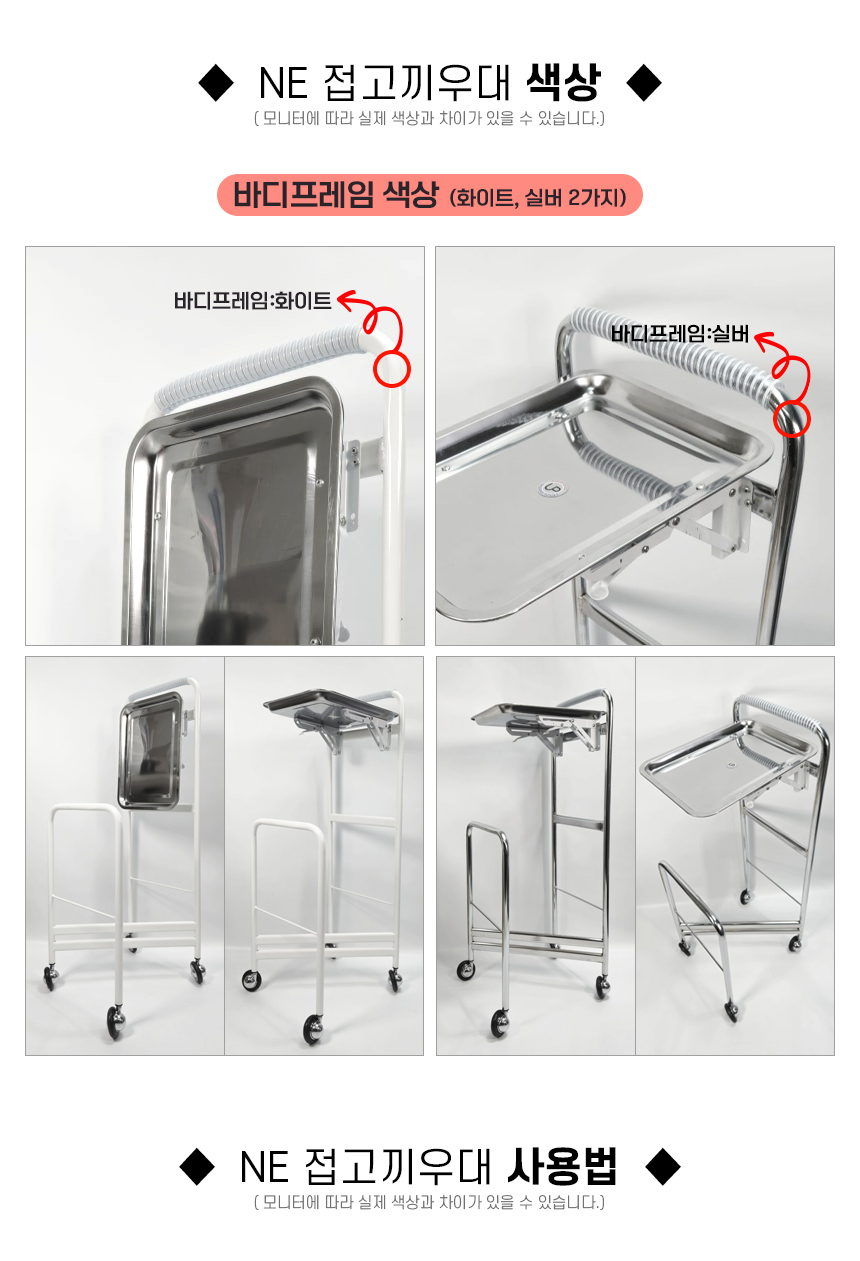 ◆ NE 접고끼우대 색상 ◆
( 모니터에 따라 실제 색상과 차이가 있을 수 있습니다.)

바디프레임 색상 (화이트, 실버 2가지)

바디프레임:화이트

바디프레임:실버

◆ NE 접고끼우대 사용법 ◆
( 모니터에 따라 실제 색상과 차이가 있을 수 있습니다.)