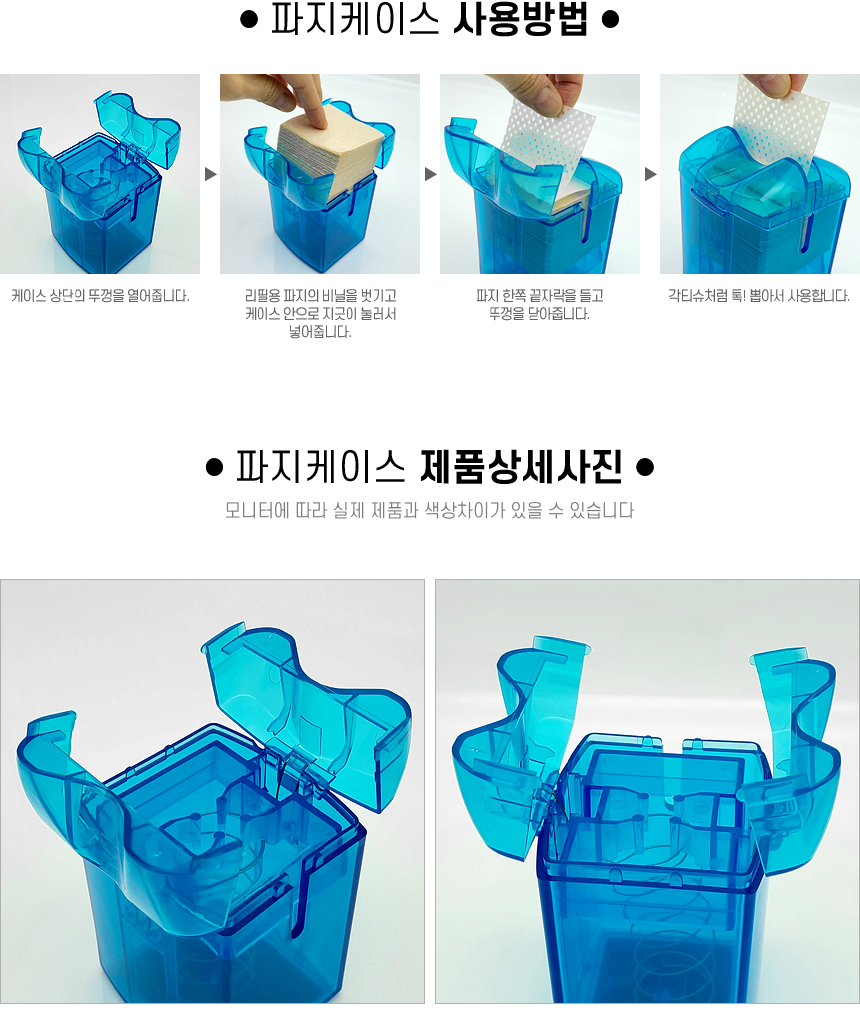 ● 파지케이스 사용방법 ●

케이스 상단의 뚜껑을 열어줍니다.

리필용 파지의 비닐을 벗기고 케이스 안으로 지긋이 눌러서 넣어줍니다.

파지 한쪽 끝자락을 들고 뚜껑을 닫아줍니다.

각티슈처럼 톡! 뽑아서 사용합니다.

● 파지케이스 제품상세사진 ●

모니터에 따라 실제 제품과 색상차이가 있을 수 있습니다